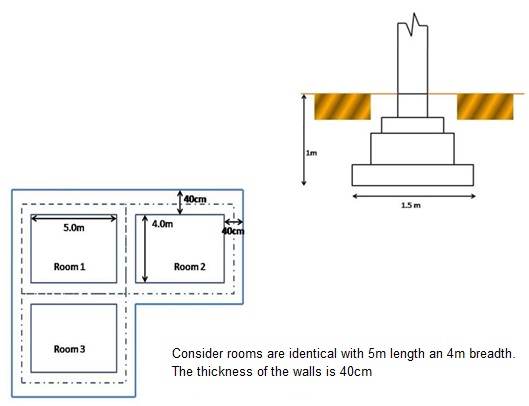 1m

1.5 m

40cm

5.0m

4.0m

40cm

Room 1

Room 2

Room 3

Consider rooms are identical with 5m length an 4m breadth. The thickness of the walls is 40cm